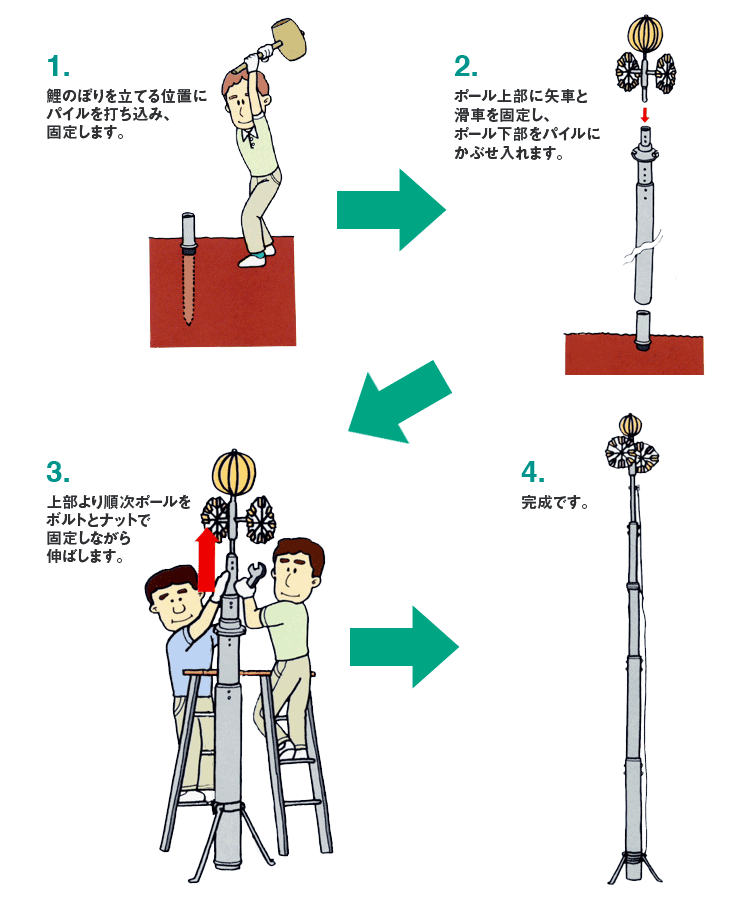 1.
鯉のぼりを立てる位置にパイルを打ち込み、固定します。

2.
ポール上部に矢車と滑車を固定し、ポール下部をパイルにかぶせ入れます。

3.
上部より順次ポールをボルトとナットで固定しながら伸ばします。

4.
完成です。