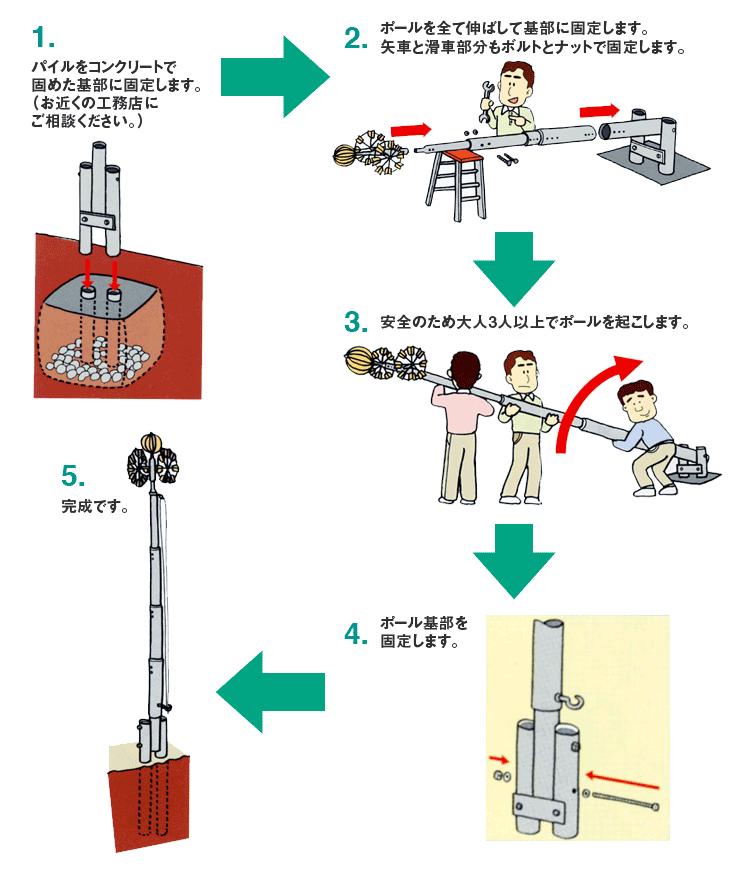 1.
パイルをコンクリートで固めた基部に固定します。（お近くの工務店にご相談ください。）

2. ポールを全て伸ばして基部に固定します。矢車と滑車部分もボルトとナットで固定します。

3. 安全のため大人3人以上でポールを起こします。

4. ポール基部を固定します。

5.
完成です。